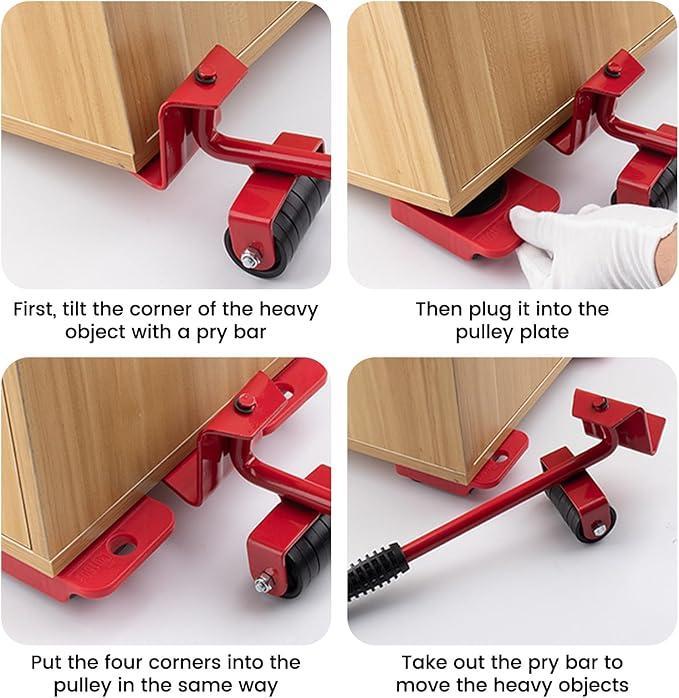 First, tilt the corner of the heavy object with a pry bar

Then plug it into the pulley plate

Put the four corners into the pulley in the same way

Take out the pry bar to move the heavy objects