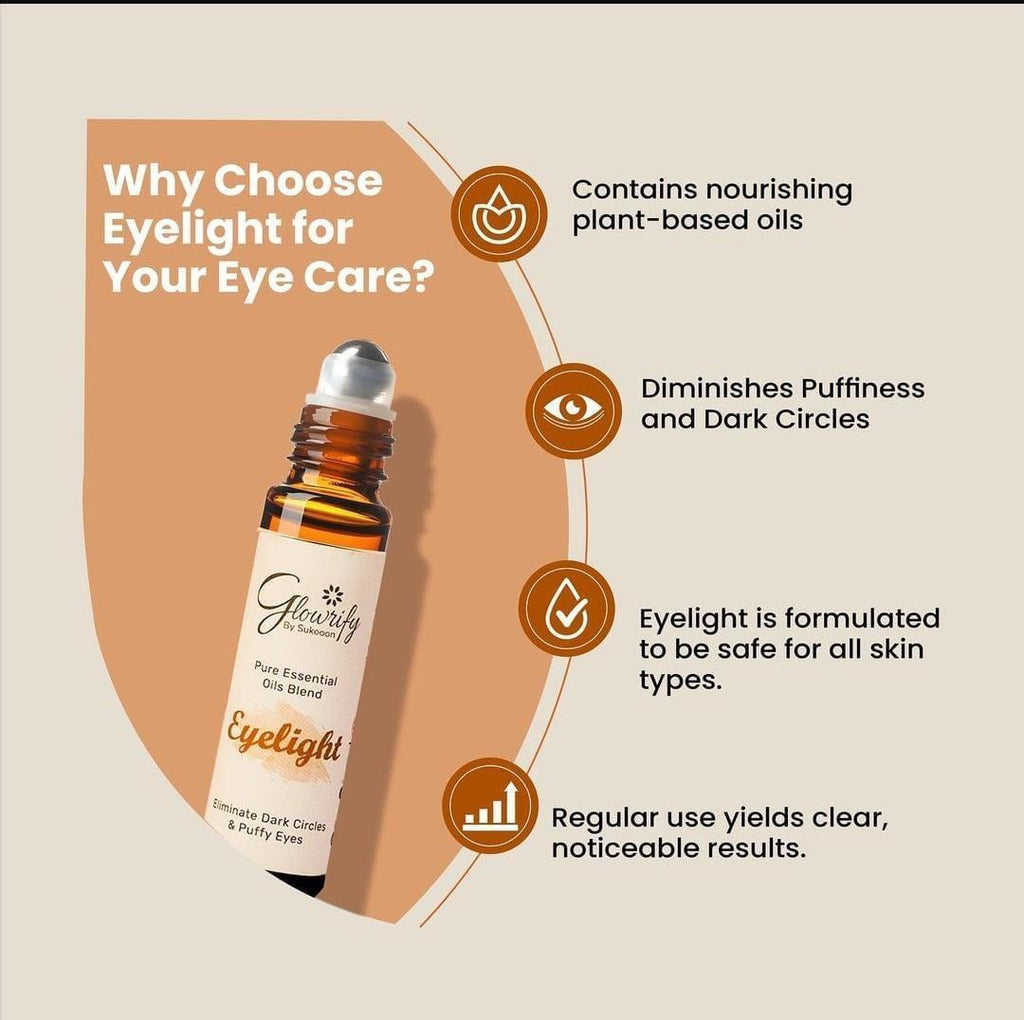 Why Choose Eyelight for Your Eye Care?

Glowrify
By Sukooon

Pure Essential Oils Blend

Eyelight

Eliminate Dark Circles & Puffy Eyes

Contains nourishing plant-based oils

Diminishes Puffiness and Dark Circles

Eyelight is formulated to be safe for all skin types.

Regular use yields clear, noticeable results.