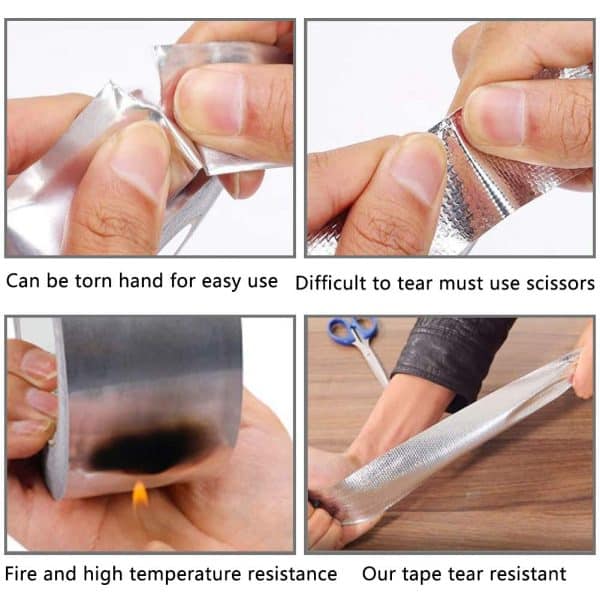 Can be torn hand for easy use

Difficult to tear must use scissors

Fire and high temperature resistance

Our tape tear resistant